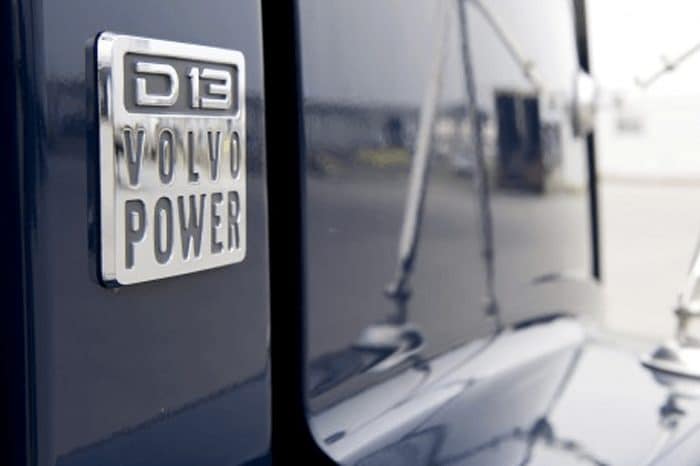 D13
VOLVO
POWER